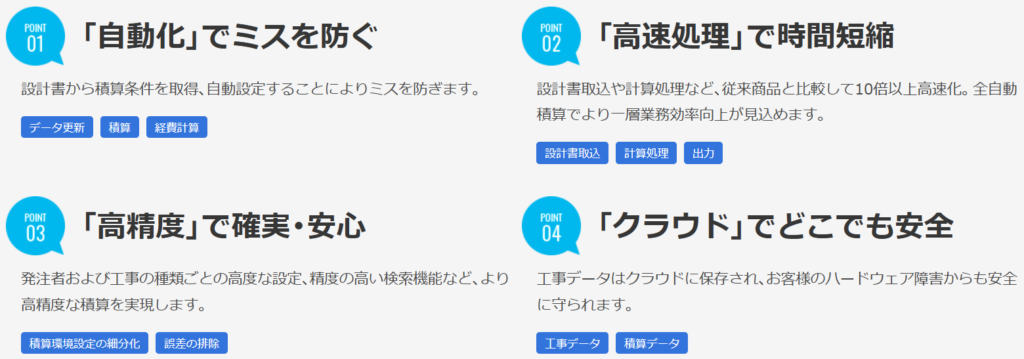 POINT
01
「自動化」でミスを防ぐ

設計書から積算条件を取得、自動設定することによりミスを防ぎます。

データ更新 積算 経費計算

POINT
02
「高速処理」で時間短縮

設計書取込や計算処理など、従来商品と比較して10倍以上高速化。全自動積算でより一層業務効率向上が見込めます。

設計書取込 計算処理 出力

POINT
03
「高精度」で確実・安心

発注者および工事の種類ごとの高度な設定、精度の高い検索機能など、より高精度な積算を実現します。

積算環境設定の細分化 誤差の排除

POINT
04
「クラウド」でどこでも安全

工事データはクラウドに保存され、お客様のハードウェア障害からも安全に守られます。

工事データ 積算データ